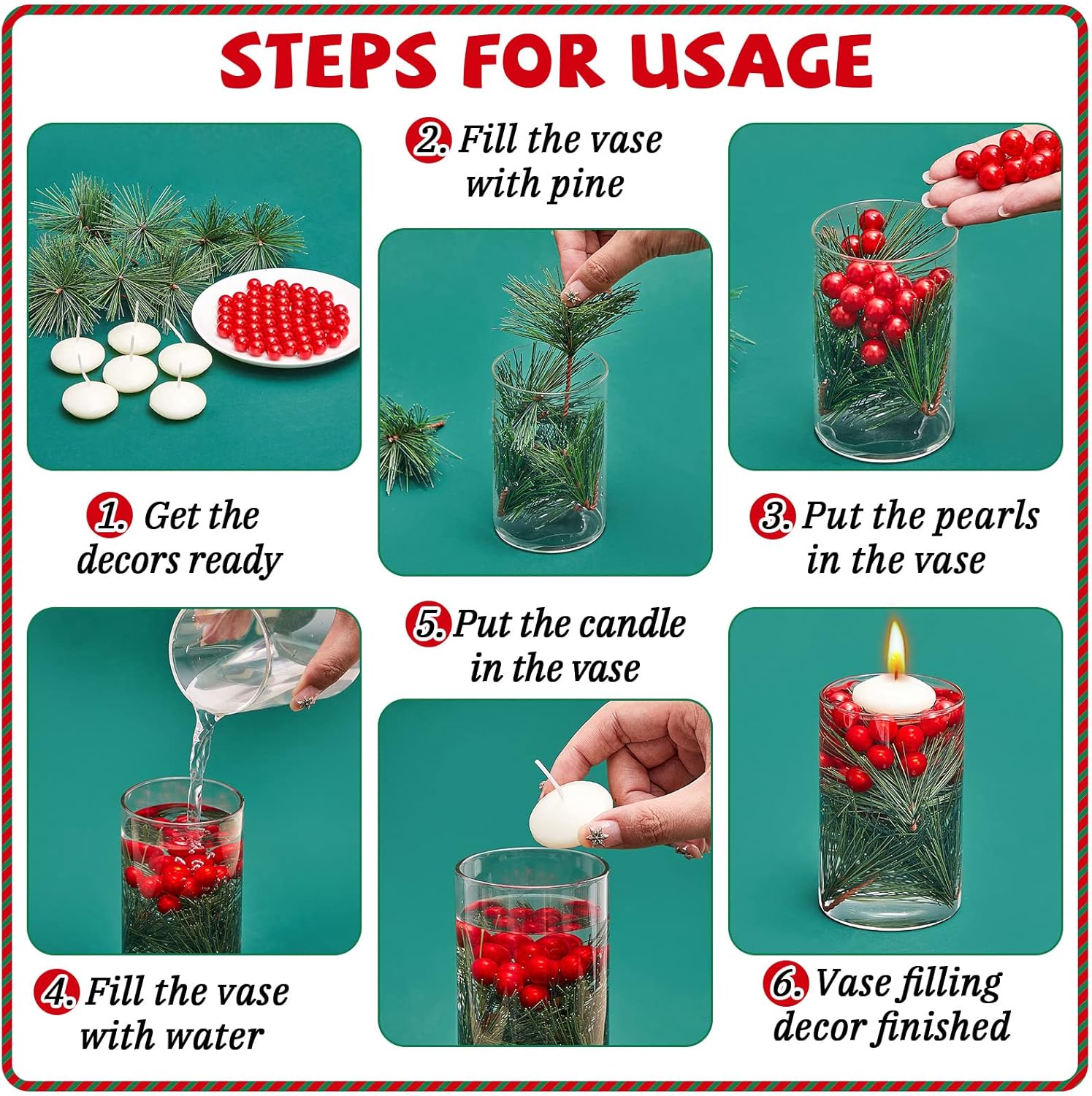 STEPS FOR USAGE

1. Get the decors ready

2. Fill the vase with pine

3. Put the pearls in the vase

4. Fill the vase with water

5. Put the candle in the vase

6. Vase filling decor finished