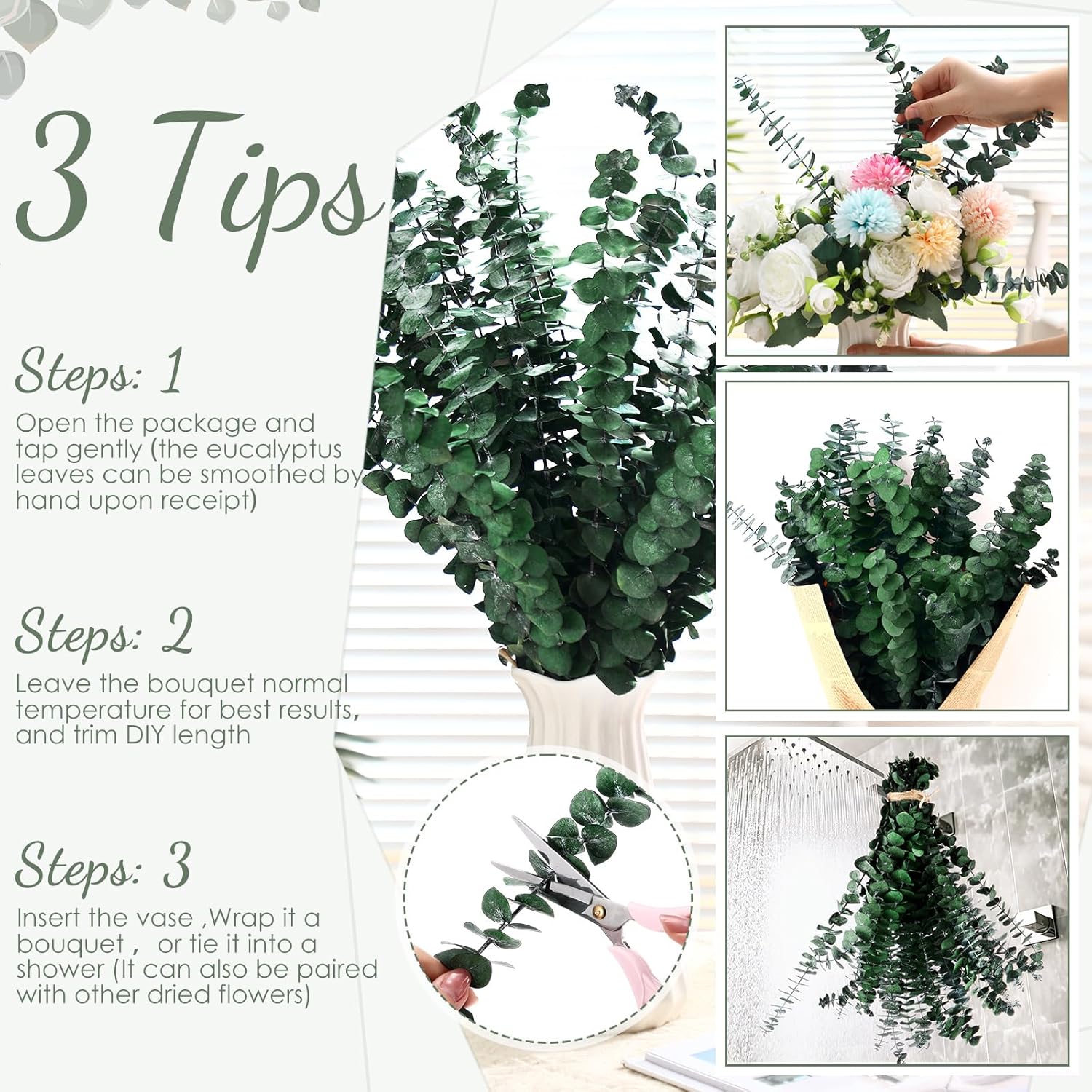 3 Tips

Steps: 1
Open the package and tap gently (the eucalyptus leaves can be smoothed by hand upon receipt)

Steps: 2
Leave the bouquet normal temperature for best results, and trim DIY length

Steps: 3
Insert the vase ,Wrap it a bouquet , or tie it into a shower (It can also be paired with other dried flowers)