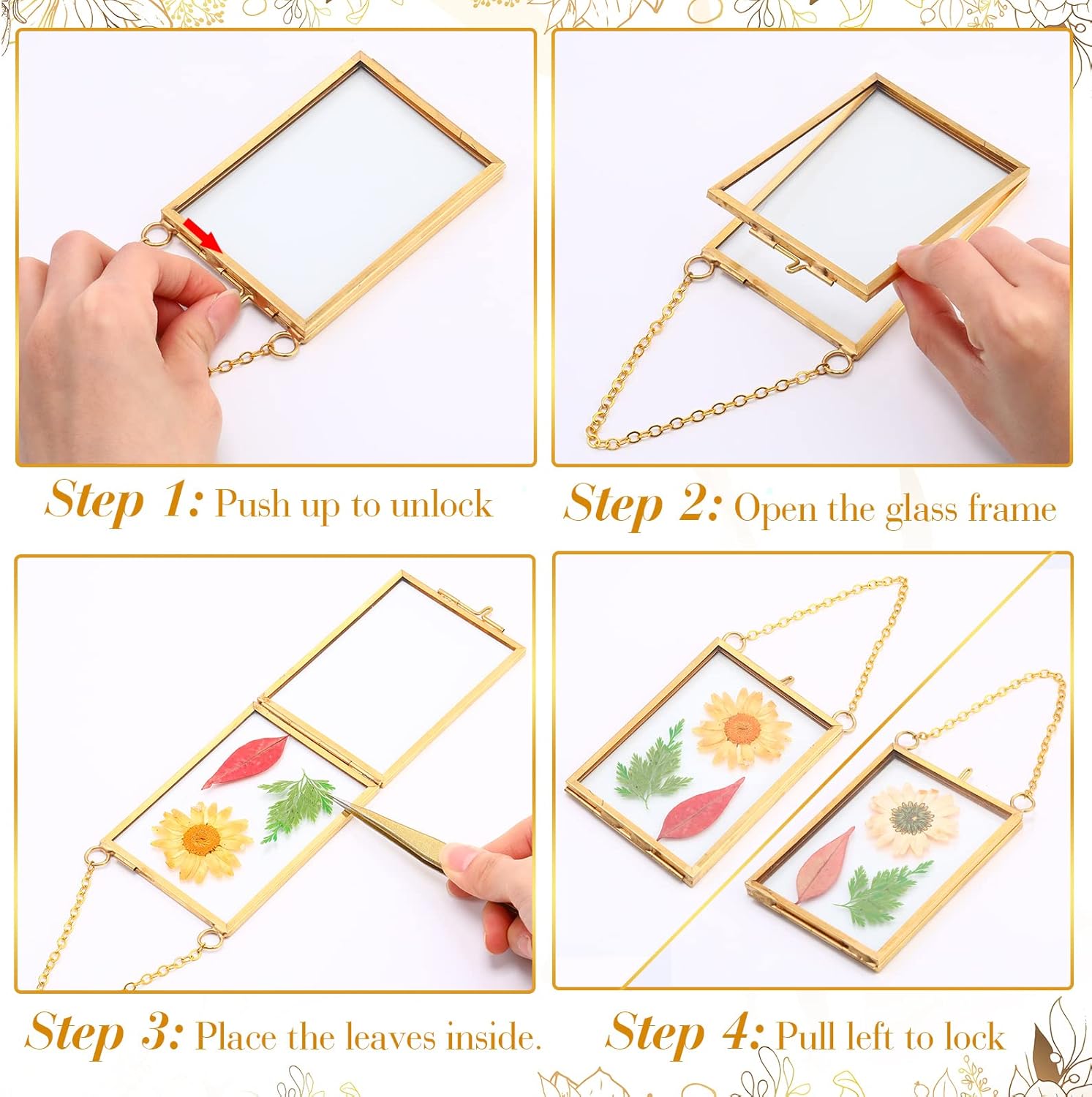 Step 1: Push up to unlock

Step 2: Open the glass frame

Step 3: Place the leaves inside.

Step 4: Pull left to lock