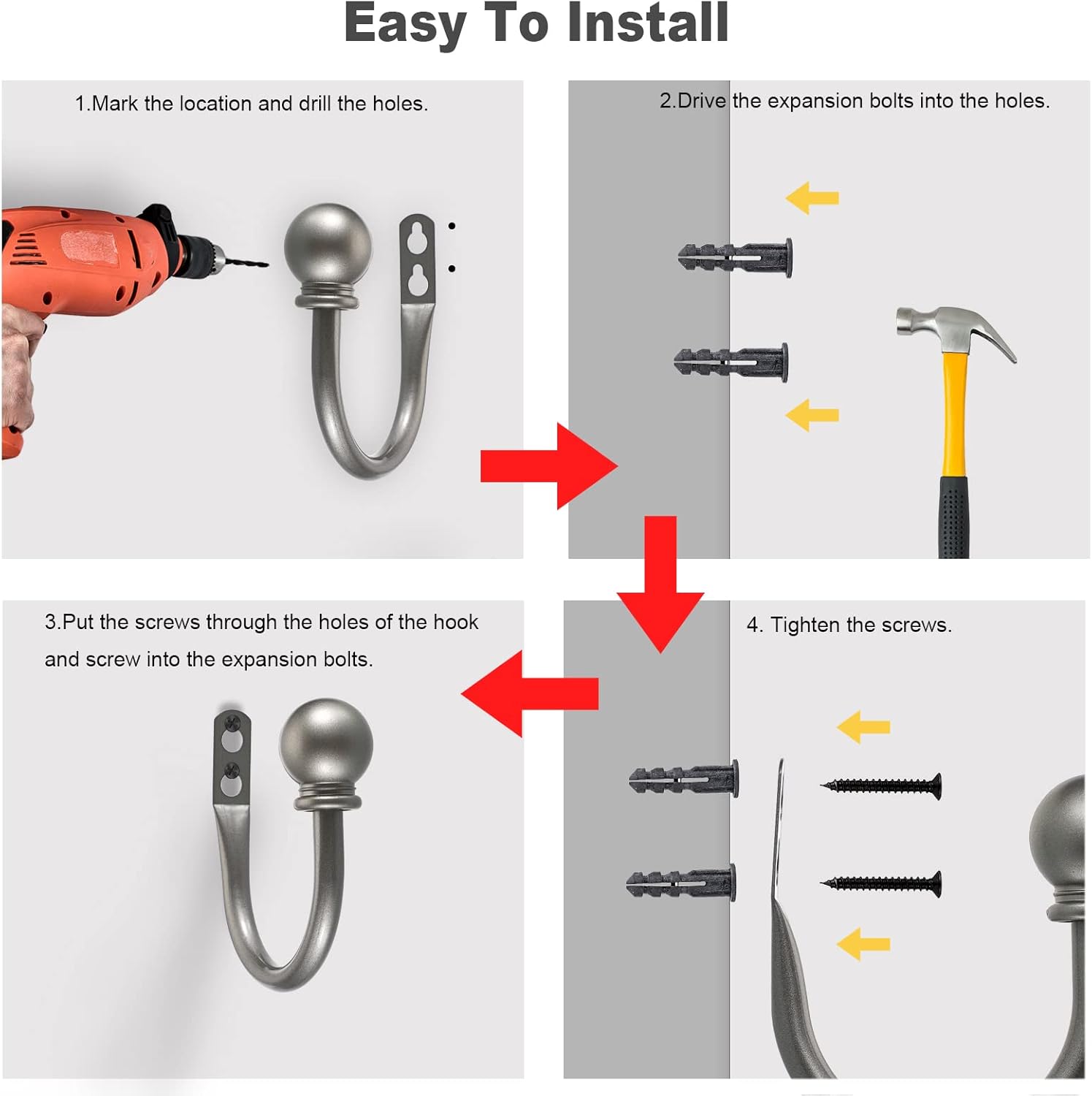 Easy To Install

1.Mark the location and drill the holes.

2.Drive the expansion bolts into the holes.

3.Put the screws through the holes of the hook and screw into the expansion bolts.

4. Tighten the screws.