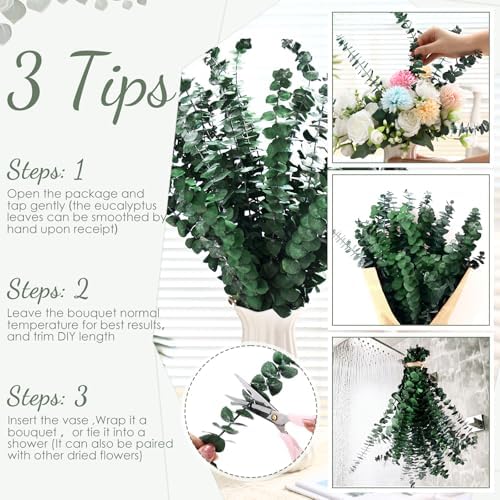 3 Tips

Steps: 1
Open the package and tap gently (the eucalyptus leaves can be smoothed by hand upon receipt)

Steps: 2
Leave the bouquet normal temperature for best results, and trim DIY length

Steps: 3
Insert the vase ,Wrap it a bouquet ,  or tie it into a shower (It can also be paired with other dried flowers)