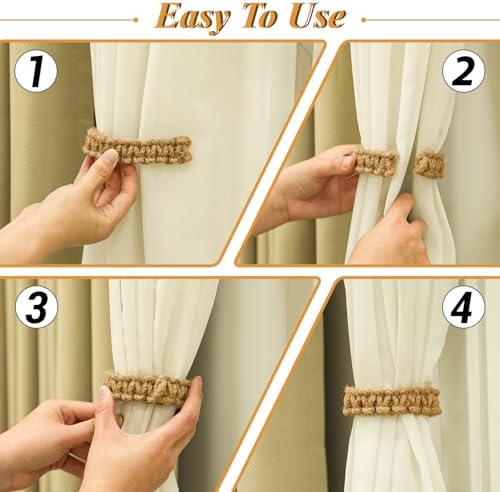 Easy To Use

1

2

3

4