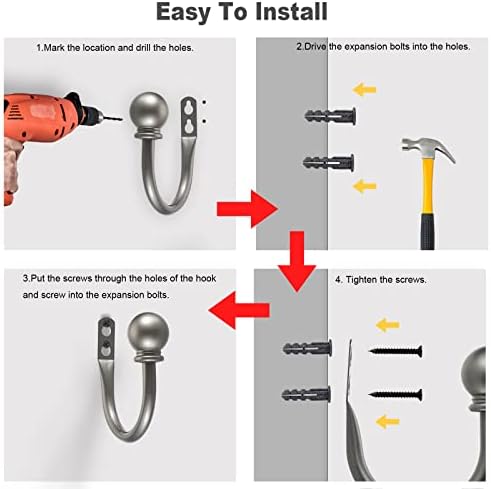 Easy To Install

1.Mark the location and drill the holes.

2.Drive the expansion bolts into the holes.

3.Put the screws through the holes of the hook and screw into the expansion bolts.

4. Tighten the screws.