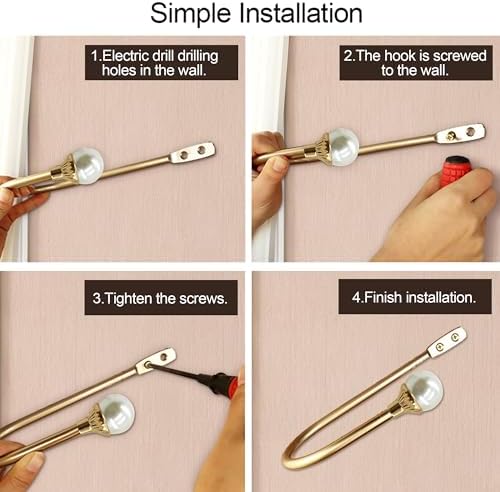 Simple Installation

1.Electric drill drilling holes in the wall.

2.The hook is screwed to the wall.

3.Tighten the screws.

4.Finish installation.